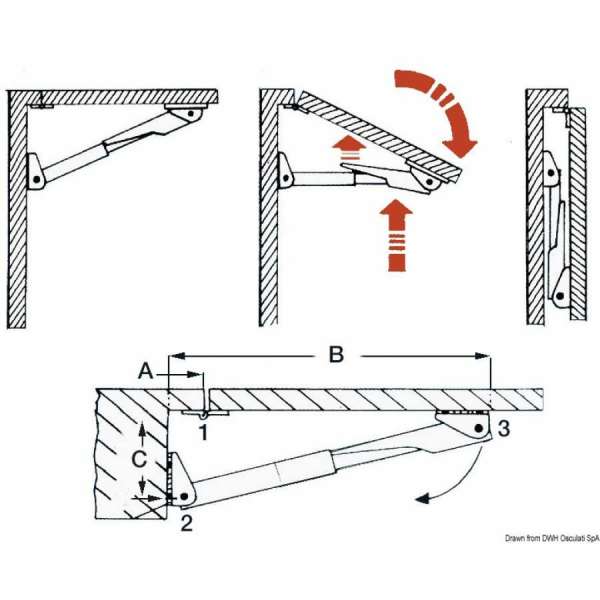 B
A
1
3
C
2
Drawn from DWH Osculati SpA