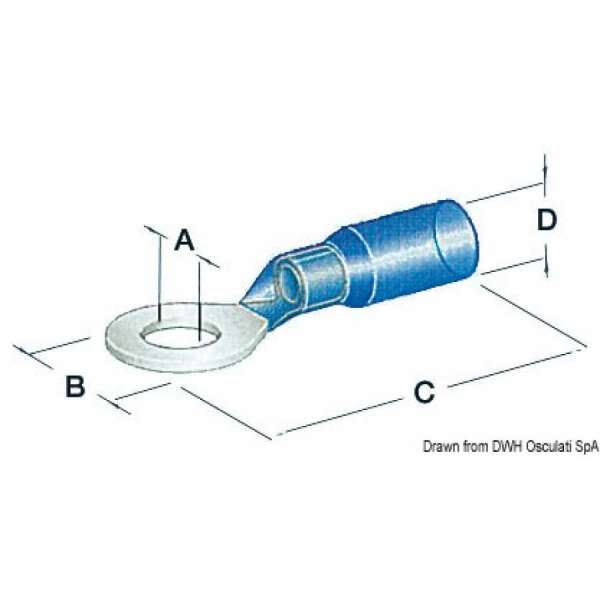 A
D
B
C
Drawn from DWH Osculati SpA