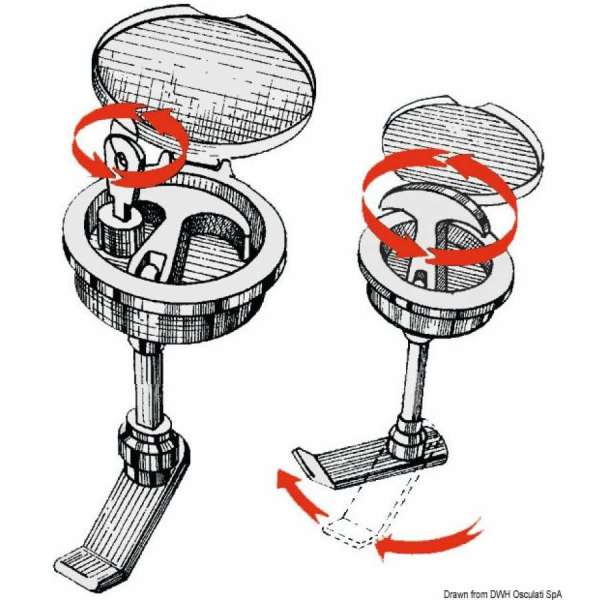 Drawn from DWH Osculati SpA